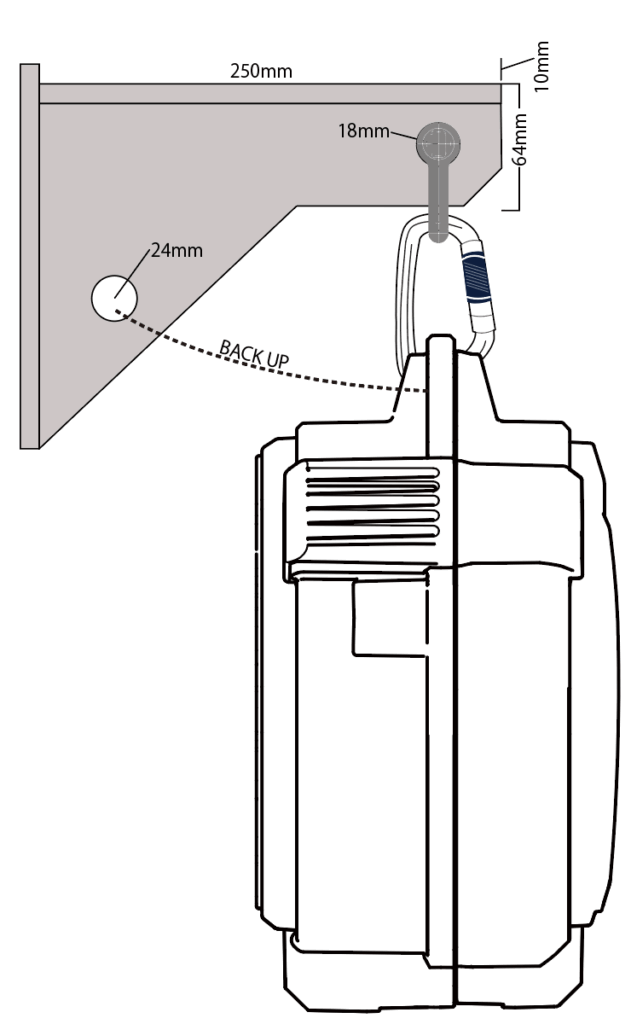 250mm

10mm

18mm

64mm

24mm

BACK UP